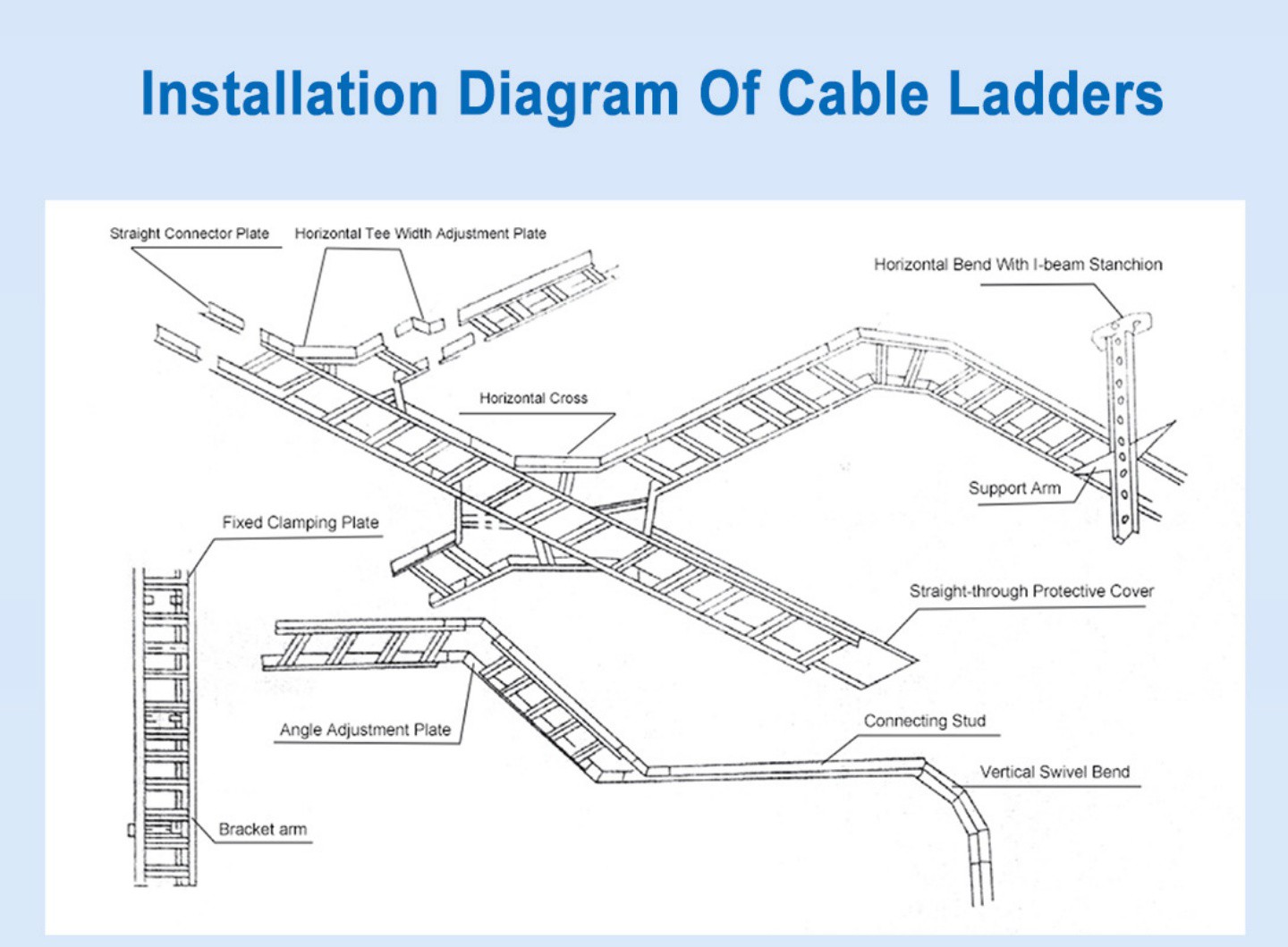 Installation Diagram Of Cable Ladders

Straight Connector Plate

Horizontal Tee Width Adjustment Plate

Horizontal Bend With I-beam Stanchion

Horizontal Cross

Support Arm

Fixed Clamping Plate

Straight-through Protective Cover

Angle Adjustment Plate

Connecting Stud

Vertical Swivel Bend

Bracket arm